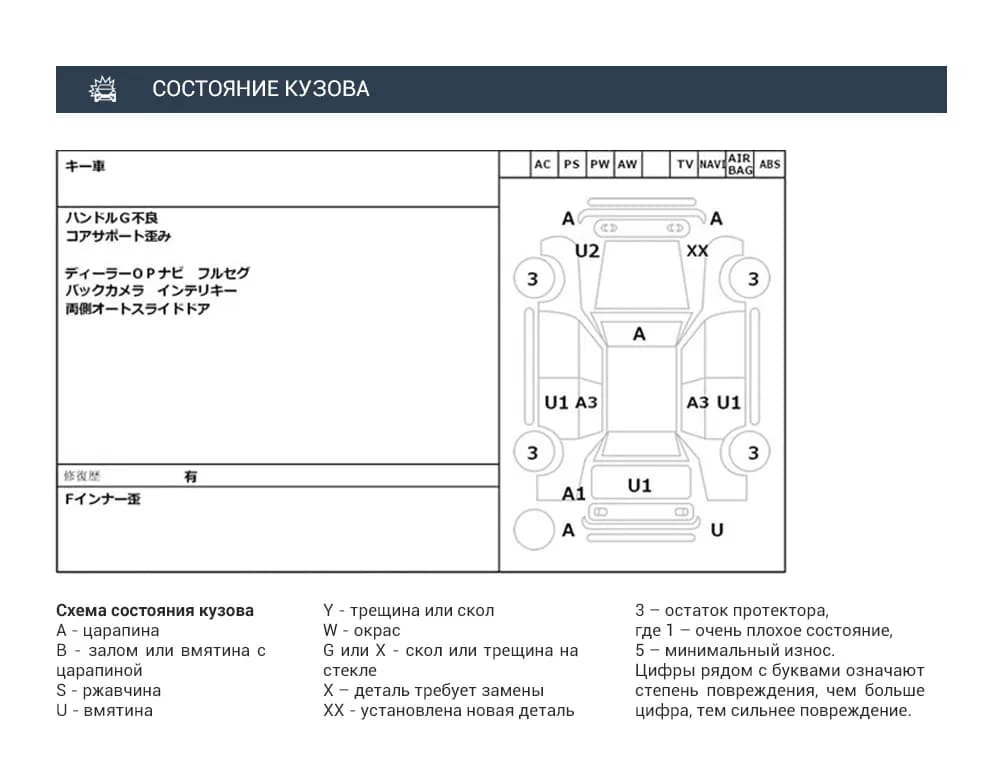 СОСТОЯНИЕ КУЗОВА

キー車

ハンドルG不良
コアサポート歪み

ディーラーOPナビ　フルセグ
バックカメラ　インテリキー
両側オートスライドドア

修復歴　有

Fインナー歪

AC PS PW AW TV NAVI AIR BAG ABS

A A
U2 XX
3 3
A
U1 A3 A3 U1
3 3
A1 U1
A U

Схема состояния кузова
A - царапина
B - залом или вмятина с царапиной
S - ржавчина
U - вмятина

Y - трещина или скол
W - окрас
G или X - скол или трещина на стекле
X – деталь требует замены
XX - установлена новая деталь

3 – остаток протектора, где 1 – очень плохое состояние, 5 – минимальный износ.
Цифры рядом с буквами означают степень повреждения, чем больше цифра, тем сильнее повреждение.